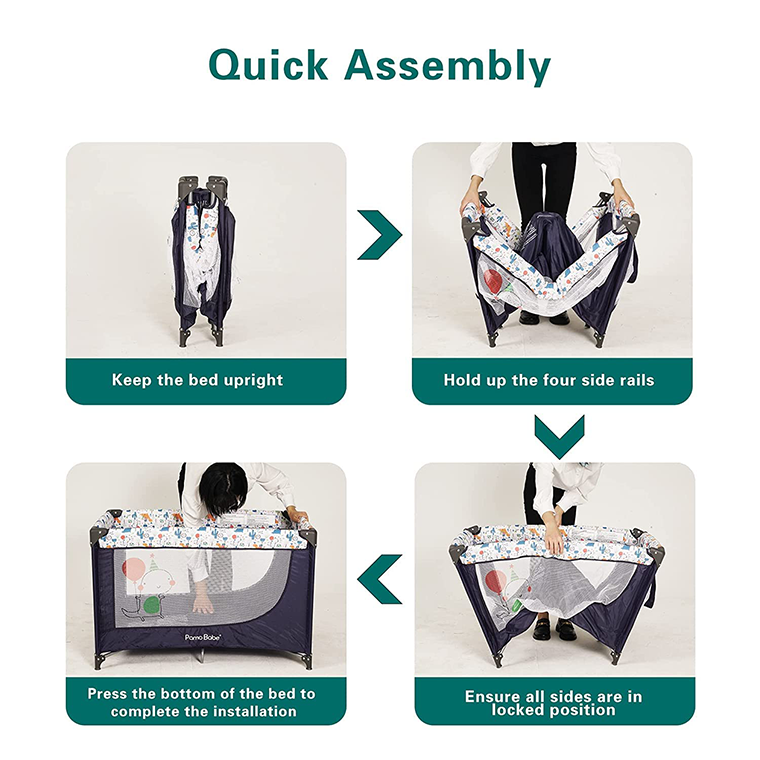 Quick Assembly

Keep the bed upright

Hold up the four side rails

Ensure all sides are in locked position

Pamo Babe

Press the bottom of the bed to complete the installation